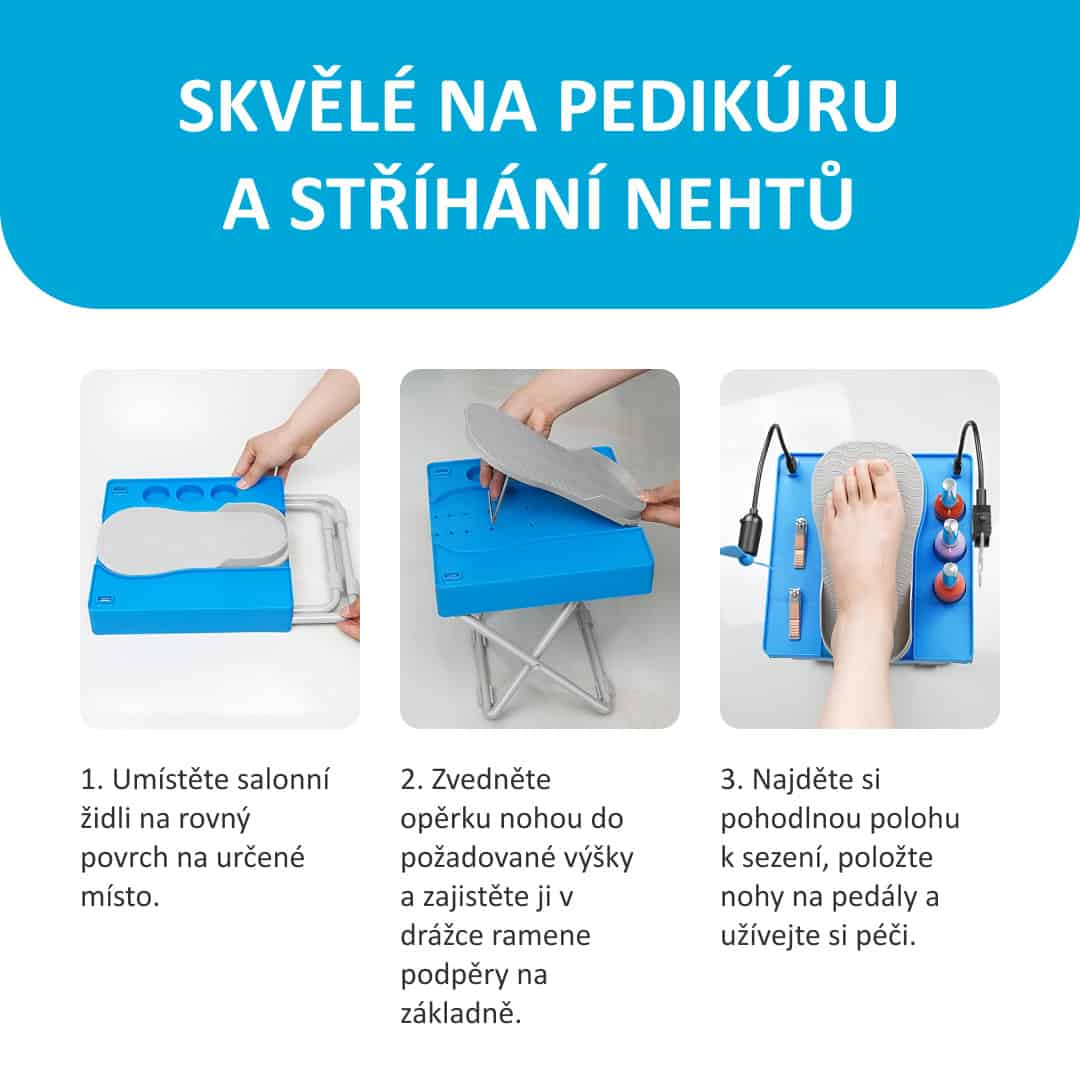 SKVĚLÉ NA PEDIKÚRU A STŘÍHÁNÍ NEHTŮ

1. Umístěte salonní židli na rovný povrch na určené místo.

2. Zvedněte opěrku nohou do požadované výšky a zajistěte ji v drážce ramene podpěry na základně.

3. Najděte si pohodlnou polohu k sezení, položte nohy na pedály a užívejte si péči.