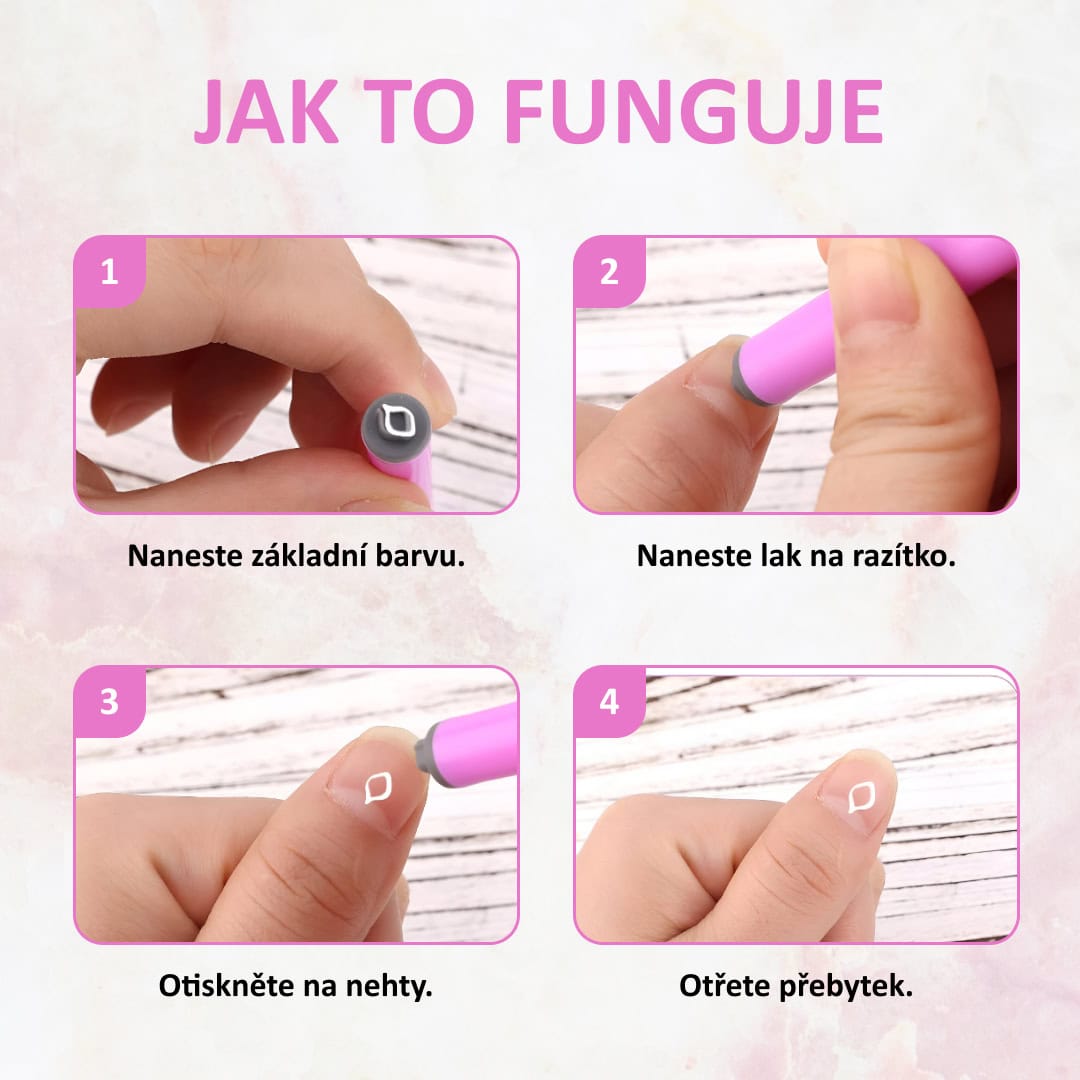 JAK TO FUNGUJE

1

Naneste základní barvu.

2

Naneste lak na razítko.

3

Otiskněte na nehty.

4

Otřete přebytek.