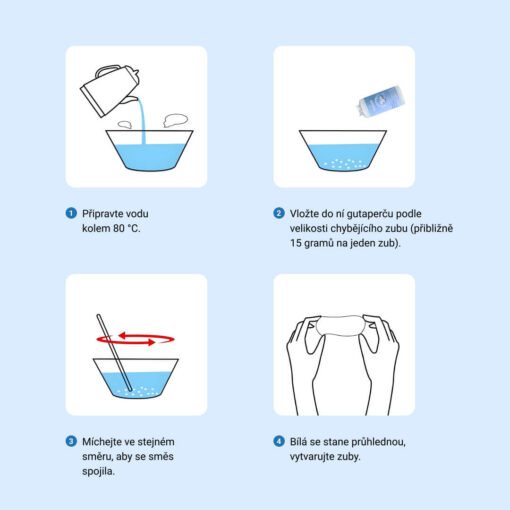 1 Připravte vodu kolem 80 °C.

2 Vložte do ní gutaperču podle velikosti chybějícího zubu (přibližně 15 gramů na jeden zub).

3 Míchejte ve stejném směru, aby se směs spojila.

4 Bílá se stane průhlednou, vytvarujte zuby.